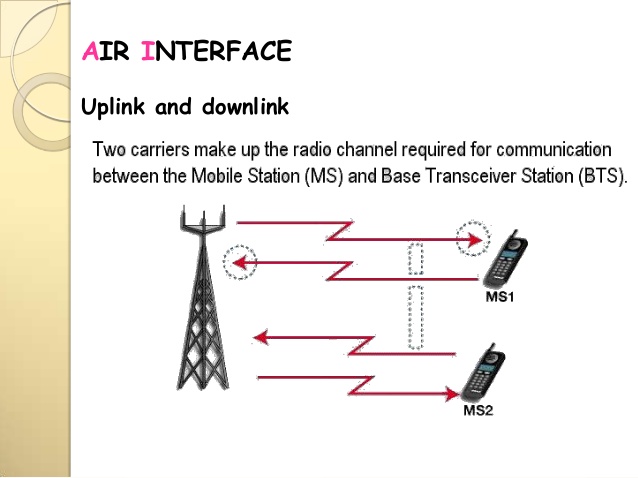 AIR INTERFACE

Uplink and downlink

Two carriers make up the radio channel required for communication between the Mobile Station (MS) and Base Transceiver Station (BTS).

MS1

MS2