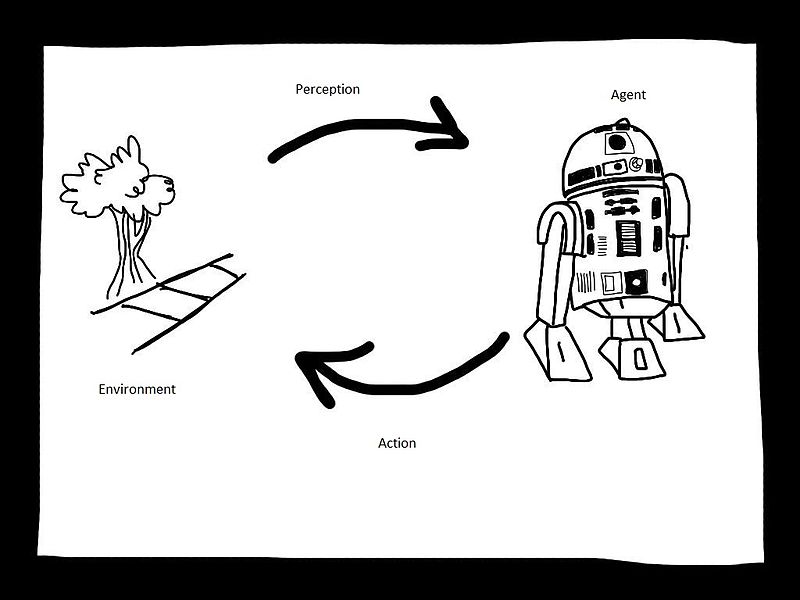 Perception

Agent

Environment

Action